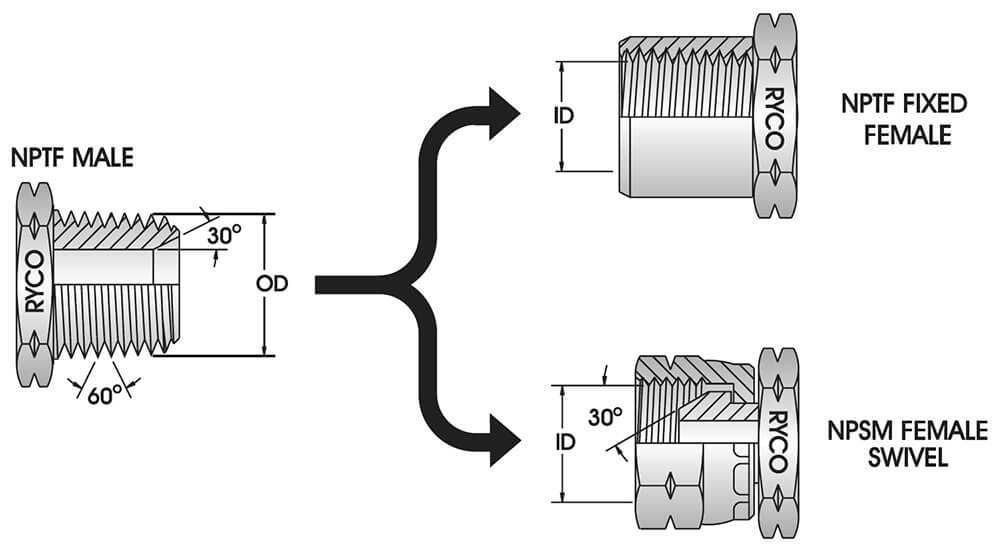 NPTF MALE

RYCO

30°

OD

60°

ID

RYCO

NPTF FIXED FEMALE

30°

ID

RYCO

NPSM FEMALE SWIVEL